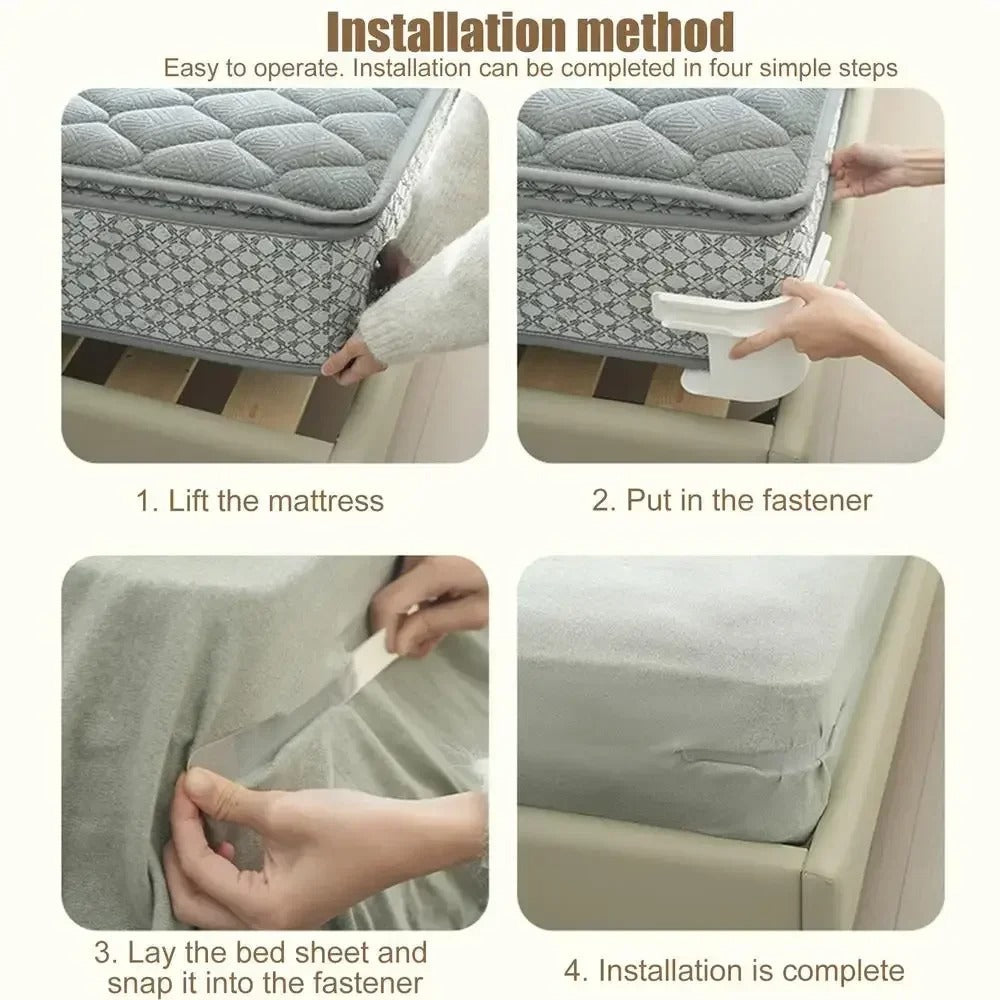 Installation method

Easy to operate. Installation can be completed in four simple steps

1. Lift the mattress

2. Put in the fastener

3. Lay the bed sheet and snap it into the fastener

4. Installation is complete