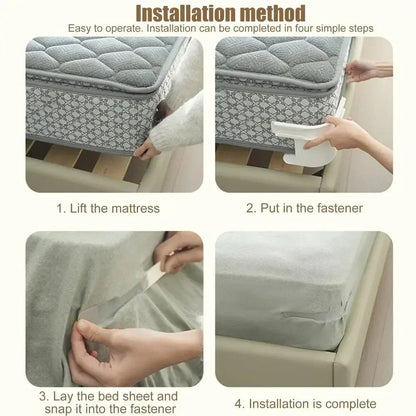 Installation method

Easy to operate. Installation can be completed in four simple steps

1. Lift the mattress

2. Put in the fastener

3. Lay the bed sheet and snap it into the fastener

4. Installation is complete