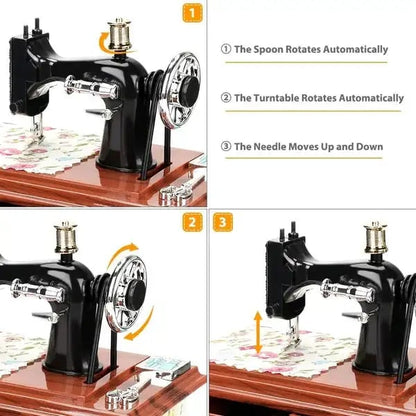 1

① The Spoon Rotates Automatically

② The Turntable Rotates Automatically

③ The Needle Moves Up and Down

2

3